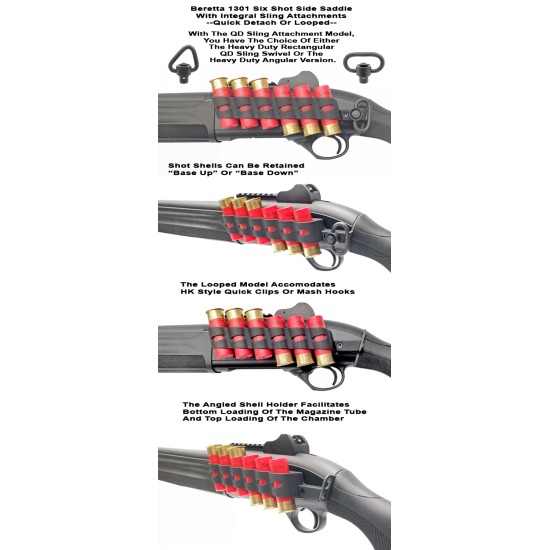 Beretta 1301 Six Shot Side Saddle
With Integral Sling Attachments
--Quick Detach Or Looped--

With The QD Sling Attachment Model, You Have The Choice Of Either The Heavy Duty Rectangular QD Sling Swivel Or The Heavy Duty Angular Version.

Shot Shells Can Be Retained "Base Up" Or "Base Down"

The Looped Model Accomodates HK Style Quick Clips Or Mash Hooks

The Angled Shell Holder Facilitates Bottom Loading Of The Magazine Tube And Top Loading Of The Chamber